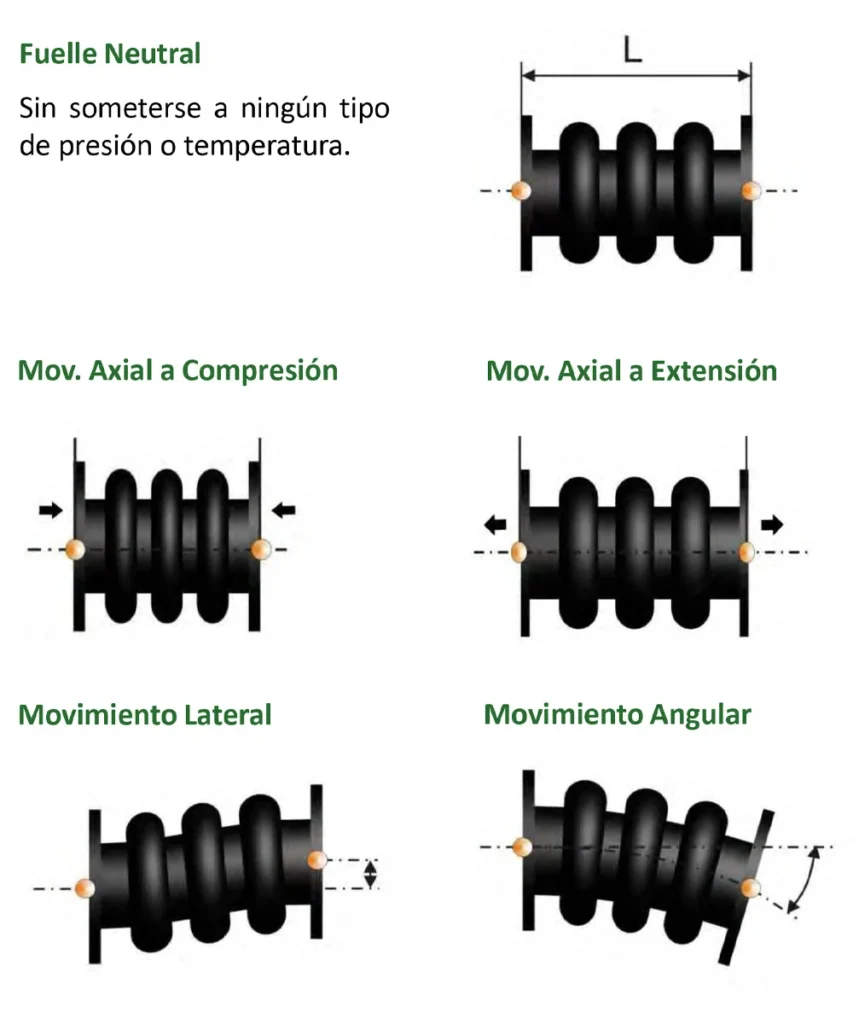 Fuelle Neutral

Sin someterse a ningún tipo de presión o temperatura.

L

Mov. Axial a Compresión

Mov. Axial a Extensión

Movimiento Lateral

Movimiento Angular